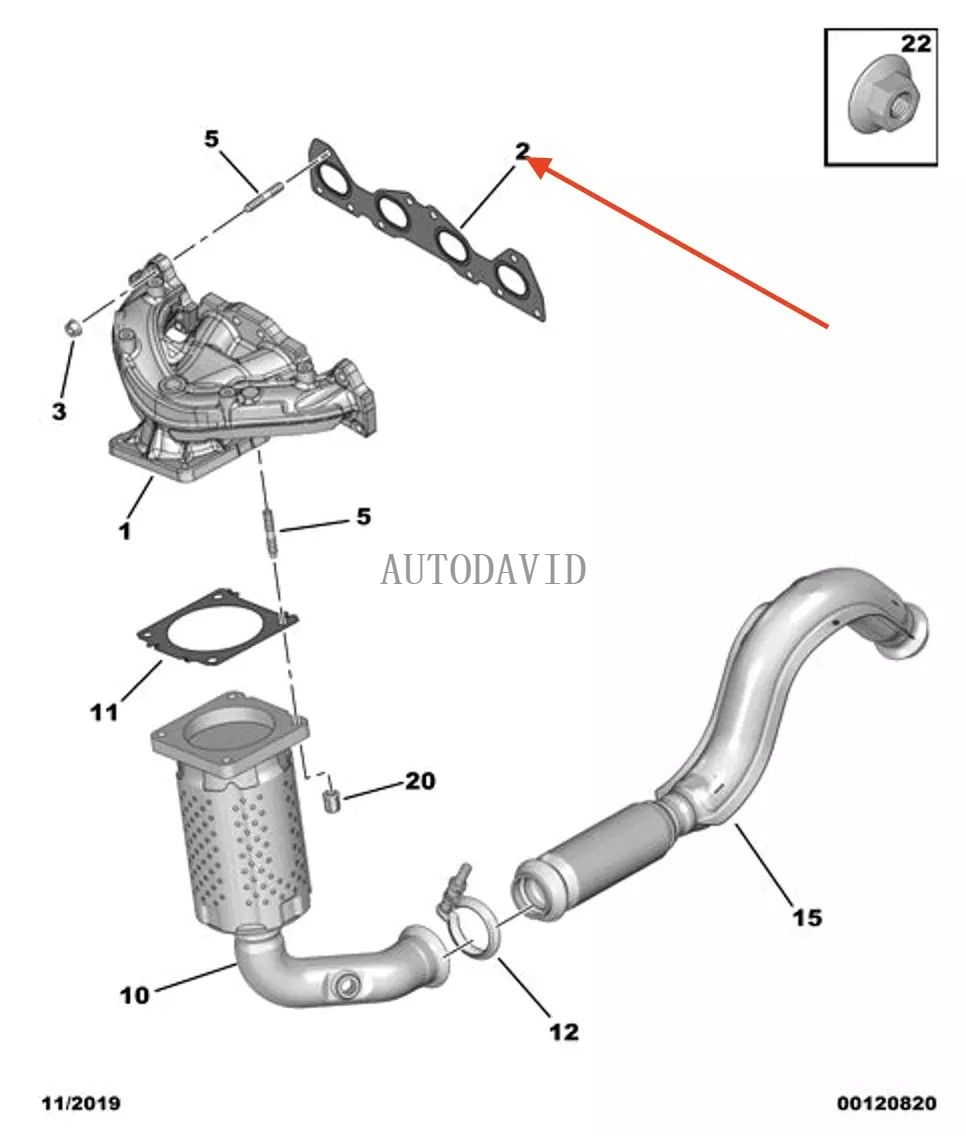 22

5

2

3

1

5

AUTODAVID

11

20

15

10

12

11/2019

00120820